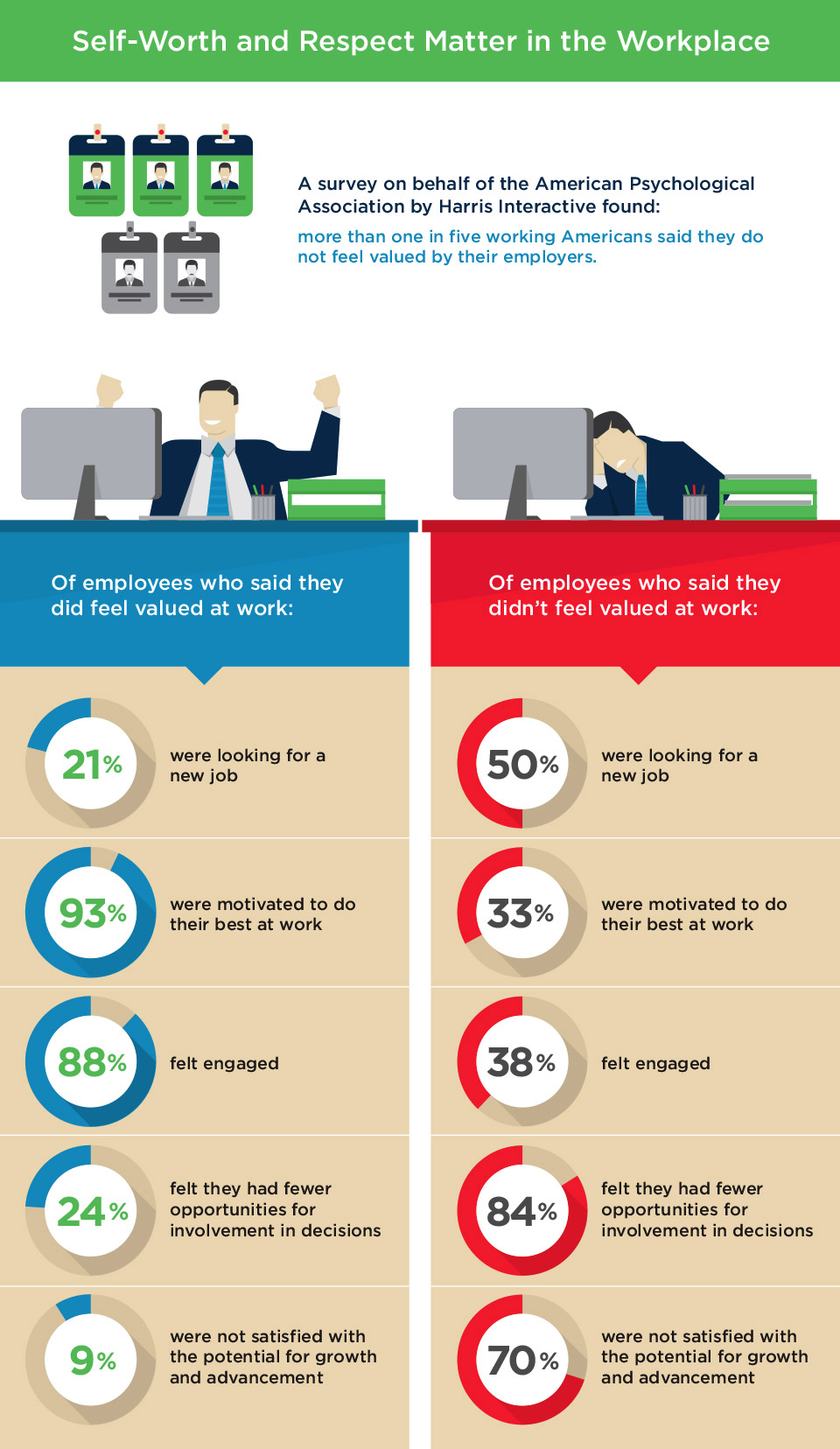 Self-Worth and Respect Matter in the Workplace

A survey on behalf of the American Psychological Association by Harris Interactive found:

more than one in five working Americans said they do not feel valued by their employers.

Of employees who said they did feel valued at work:

21% were looking for a new job

93% were motivated to do their best at work

88% felt engaged

24% felt they had fewer opportunities for involvement in decisions

9% were not satisfied with the potential for growth and advancement

Of employees who said they didn't feel valued at work:

50% were looking for a new job

33% were motivated to do their best at work

38% felt engaged

84% felt they had fewer opportunities for involvement in decisions

70% were not satisfied with the potential for growth and advancement